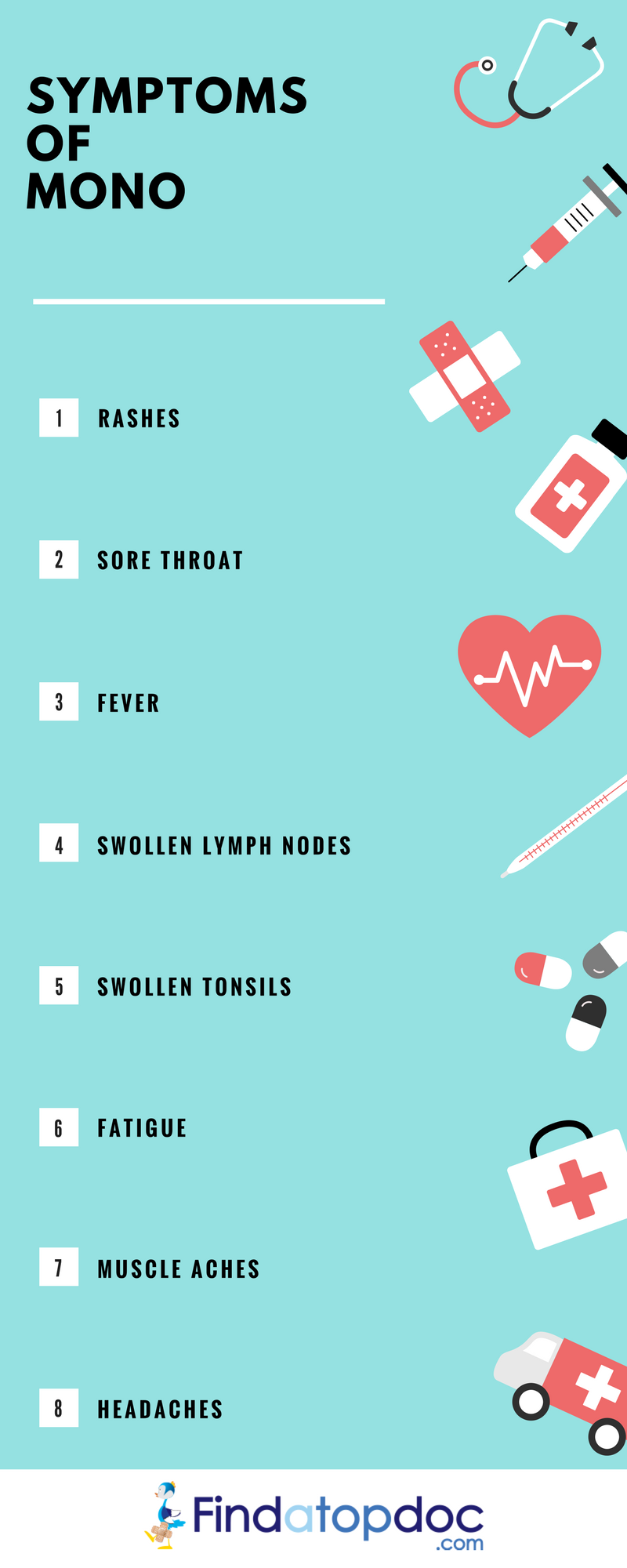 SYMPTOMS OF MONO

1 RASHES

2 SORE THROAT

3 FEVER

4 SWOLLEN LYMPH NODES

5 SWOLLEN TONSILS

6 FATIGUE

7 MUSCLE ACHES

8 HEADACHES

Findatopdoc .com