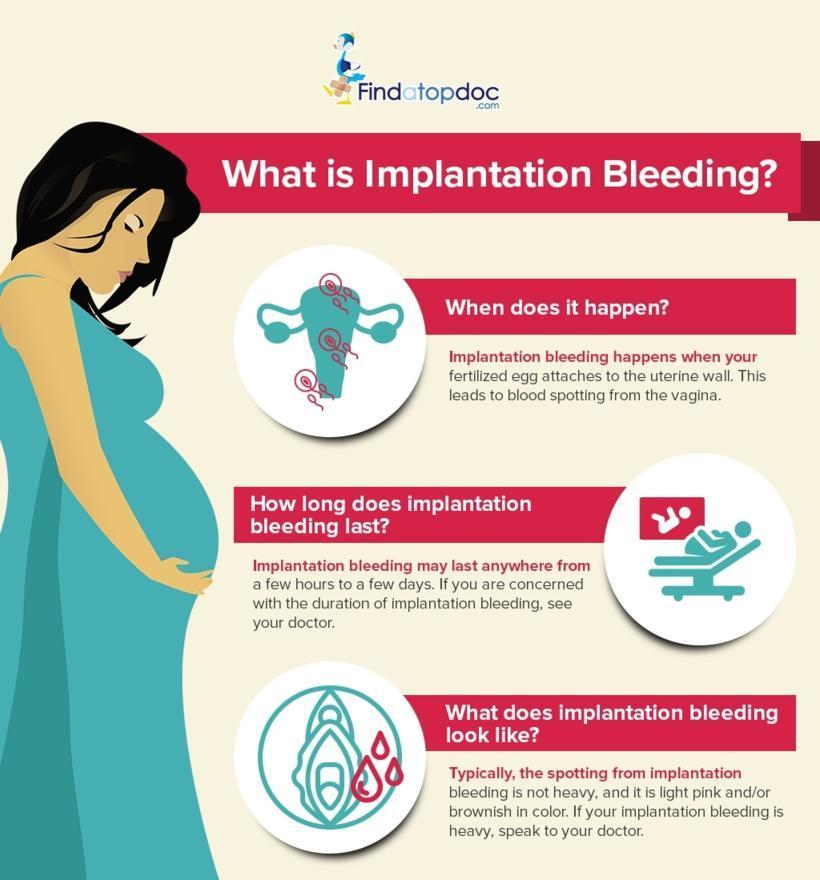 Findatopdoc
.com

What is Implantation Bleeding?

When does it happen?

Implantation bleeding happens when your fertilized egg attaches to the uterine wall. This leads to blood spotting from the vagina.

How long does implantation bleeding last?

Implantation bleeding may last anywhere from a few hours to a few days. If you are concerned with the duration of implantation bleeding, see your doctor.

What does implantation bleeding look like?

Typically, the spotting from implantation bleeding is not heavy, and it is light pink and/or brownish in color. If your implantation bleeding is heavy, speak to your doctor.